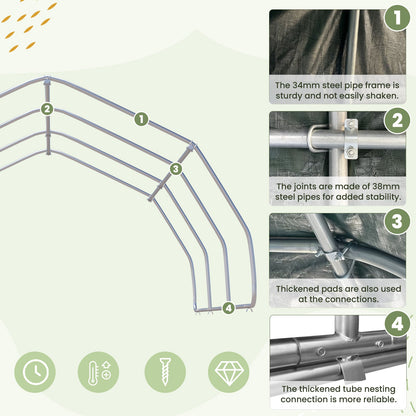 2

1

3

4

1

The 34mm steel pipe frame is sturdy and not easily shaken.

2

The joints are made of 38mm steel pipes for added stability.

3

Thickened pads are also used at the connections.

4

The thickened tube nesting connection is more reliable.